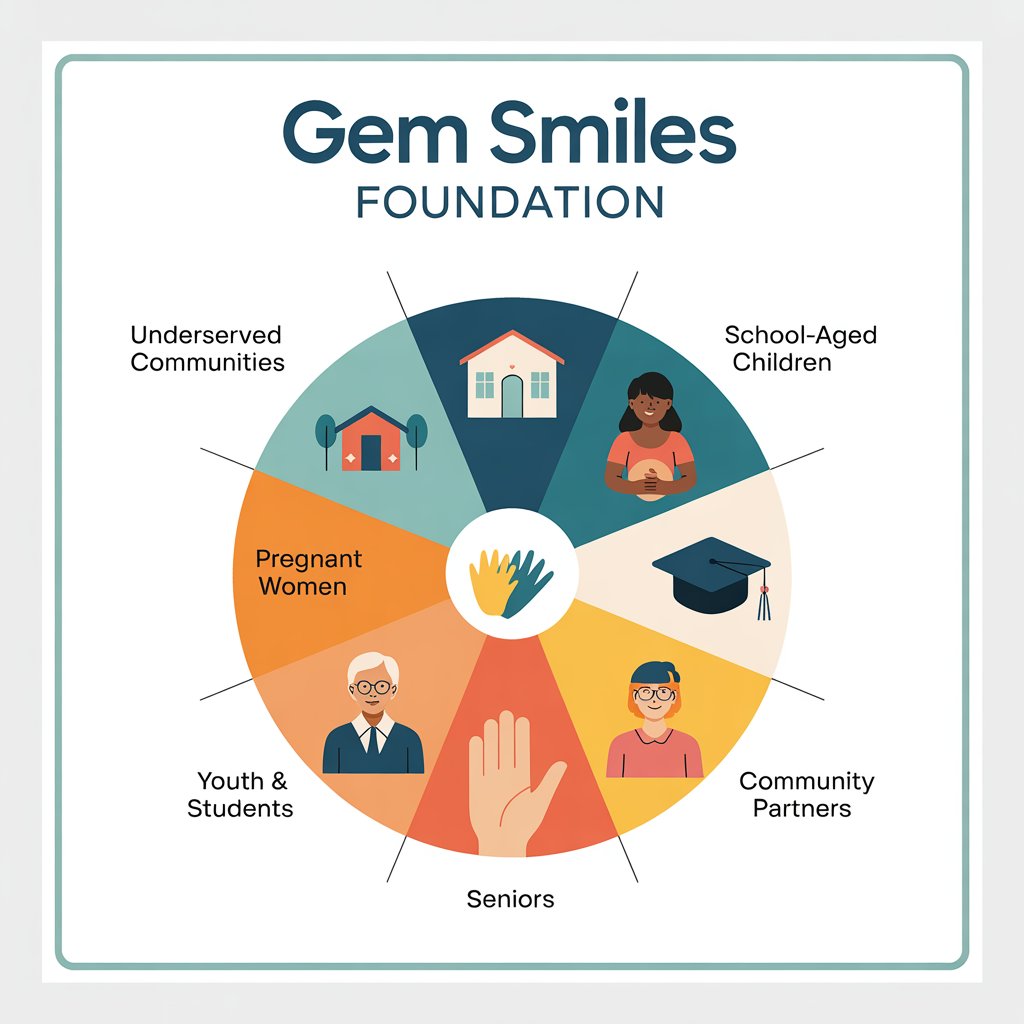 Gem Smiles
FOUNDATION

Underserved Communities

School-Aged Children

Pregnant Women

Youth & Students

Community Partners

Seniors